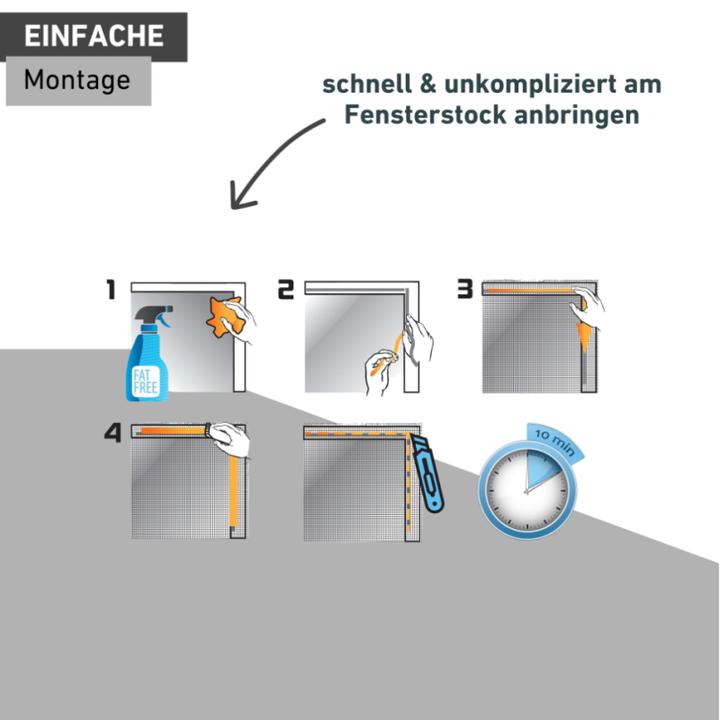 EINFACHE
Montage

schnell & unkompliziert am Fensterstock anbringen

1
FAT FREE
2
3
4
10 min