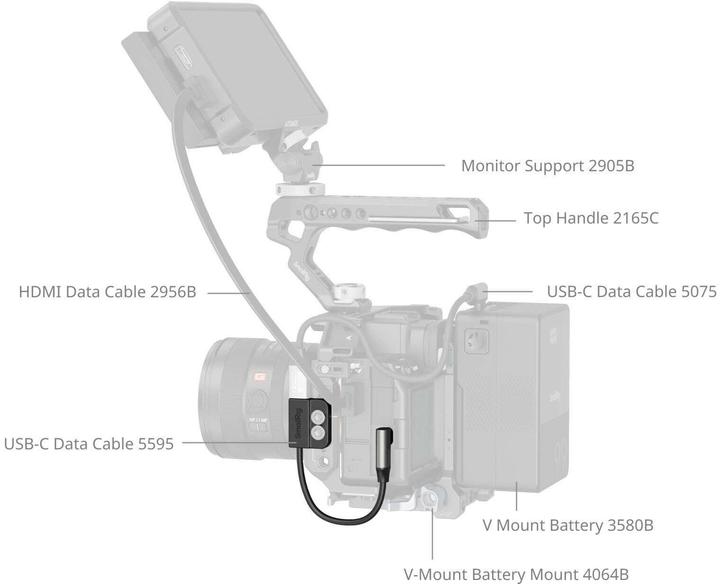 Monitor Support 2905B

Top Handle 2165C

HDMI Data Cable 2956B

USB-C Data Cable 5075

USB-C Data Cable 5595

V Mount Battery 3580B

V-Mount Battery Mount 4064B