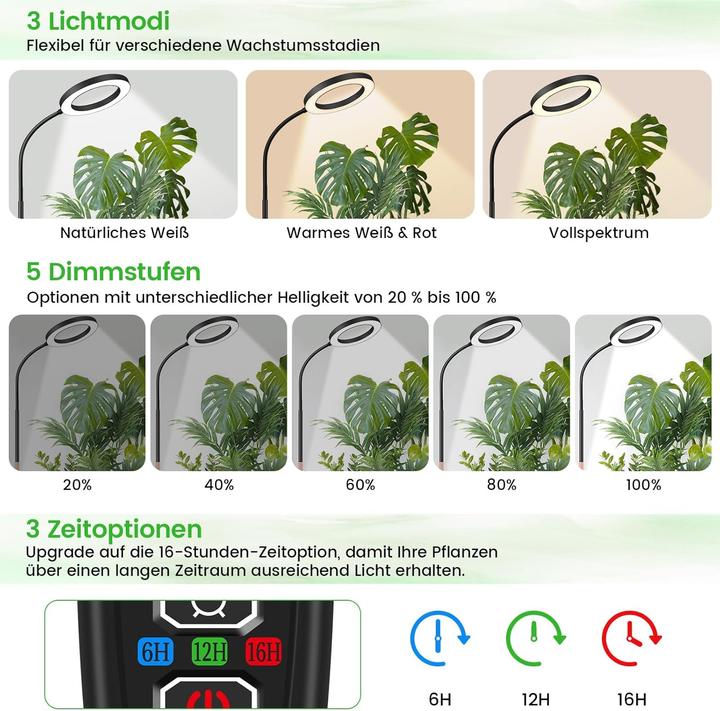 3 Lichtmodi
Flexibel für verschiedene Wachstumsstadien

Natürliches Weiß
Warmes Weiß & Rot
Vollspektrum

5 Dimmstufen
Optionen mit unterschiedlicher Helligkeit von 20 % bis 100 %

20%
40%
60%
80%
100%

3 Zeitoptionen
Upgrade auf die 16-Stunden-Zeitoption, damit Ihre Pflanzen über einen langen Zeitraum ausreichend Licht erhalten.

6H 12H 16H

6H
12H
16H