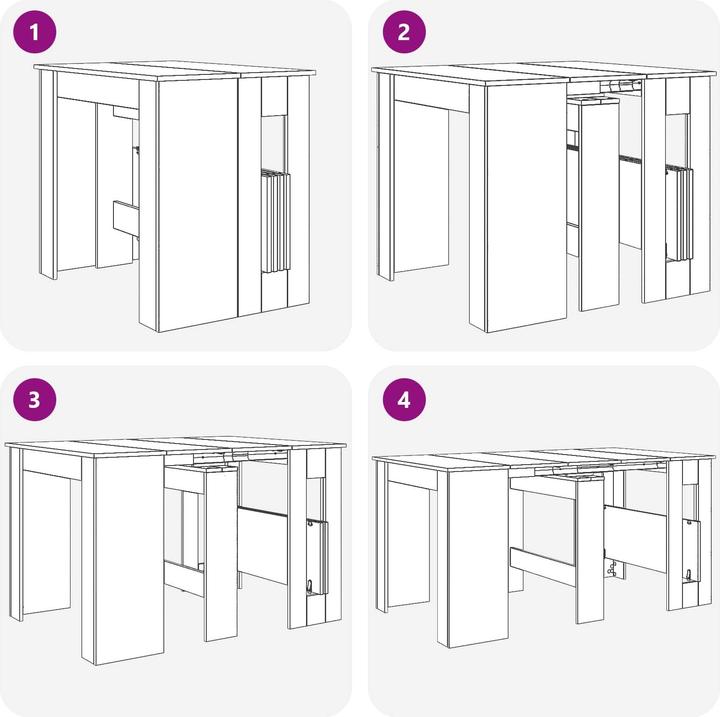 1
2
3
4