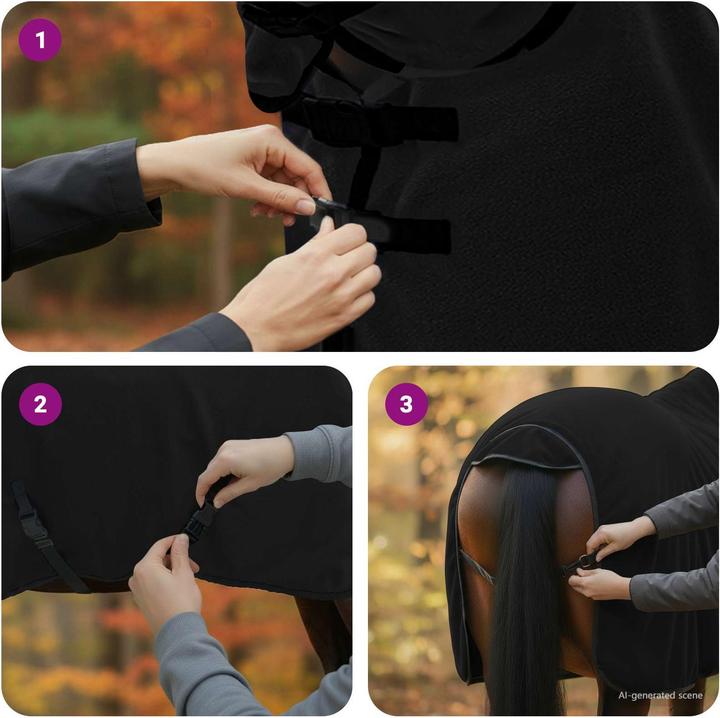 1

2

3

AI-generated scene