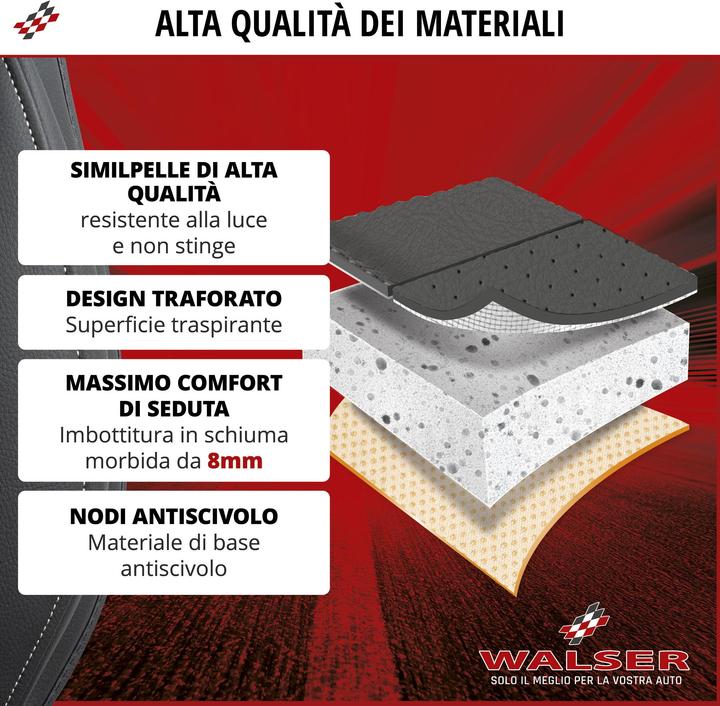 ALTA QUALITÀ DEI MATERIALI

SIMILPELLE DI ALTA QUALITÀ
resistente alla luce e non stinge

DESIGN TRAFORATO
Superficie traspirante

MASSIMO COMFORT DI SEDUTA
Imbottitura in schiuma morbida da 8mm

NODI ANTISCIVOLO
Materiale di base antiscivolo

WALSER
SOLO IL MEGLIO PER LA VOSTRA AUTO