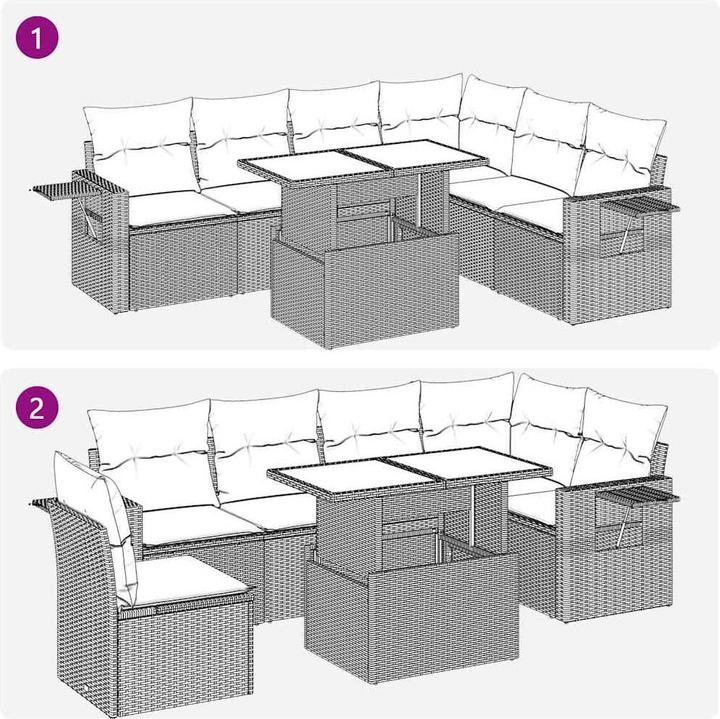 1

2