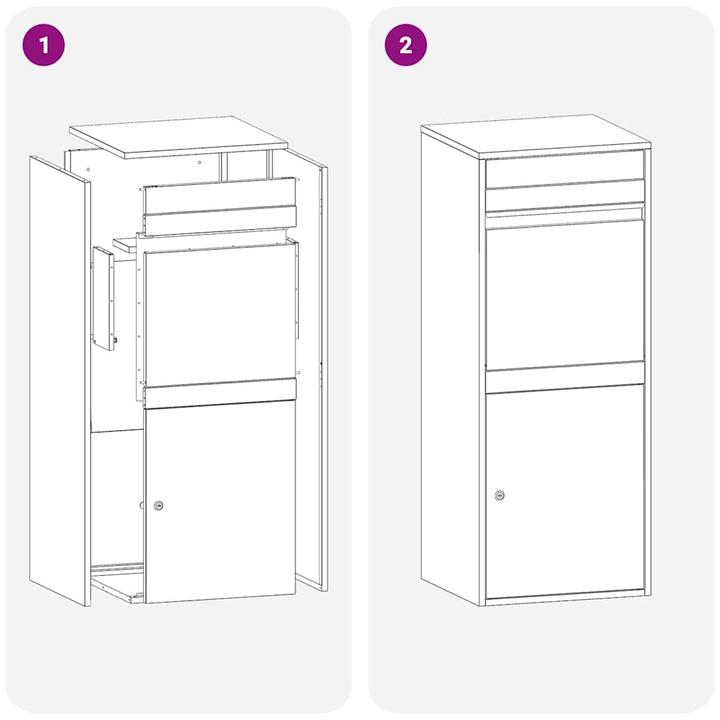 1

2