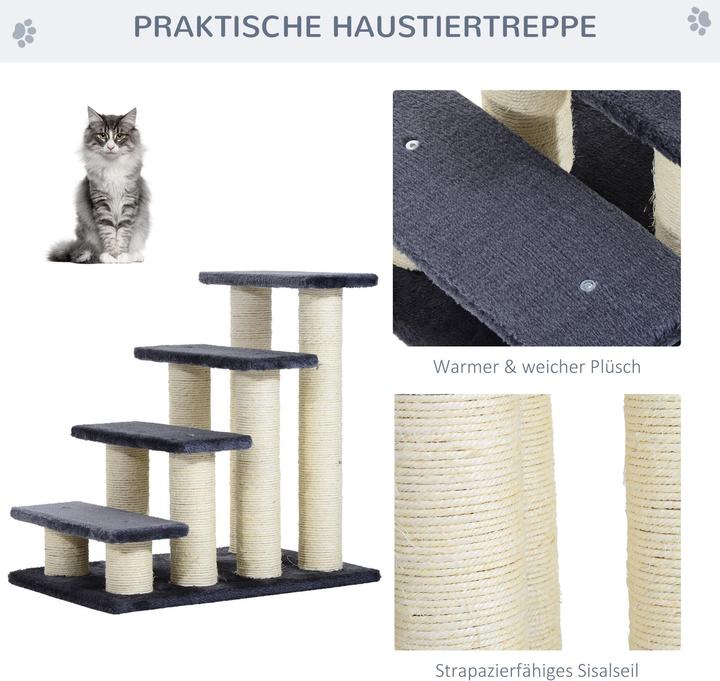 PRAKTISCHE HAUSTIERTREPPE

Warmer & weicher Plüsch

Strapazierfähiges Sisalseil