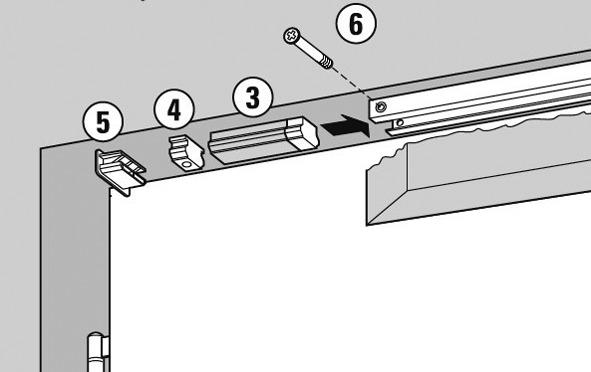 6
5
4
3