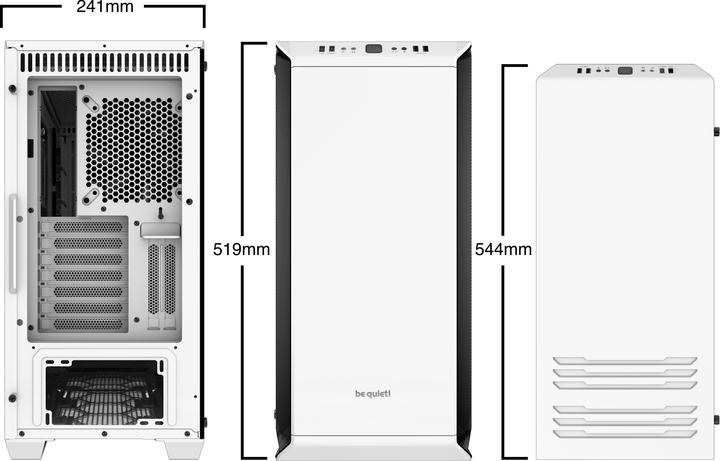 241mm

519mm

be quiet!

544mm