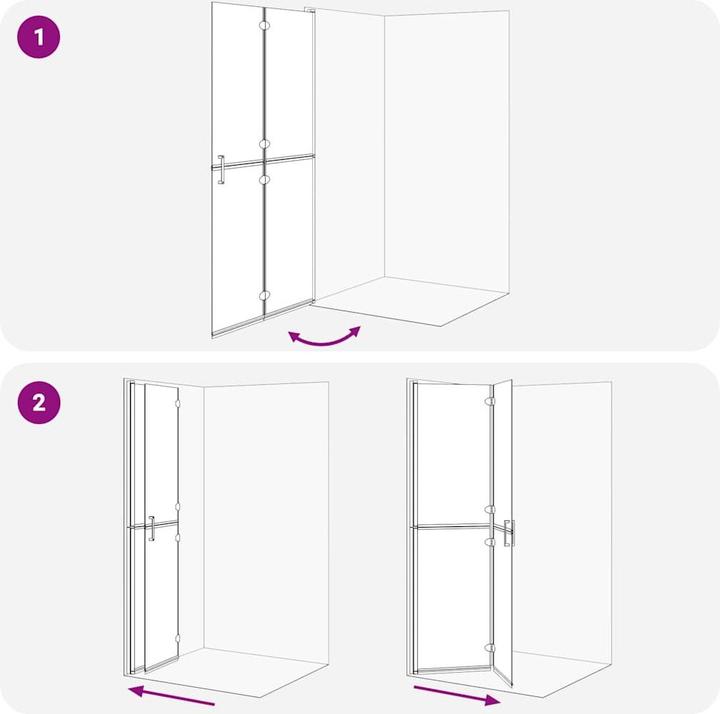 1

2