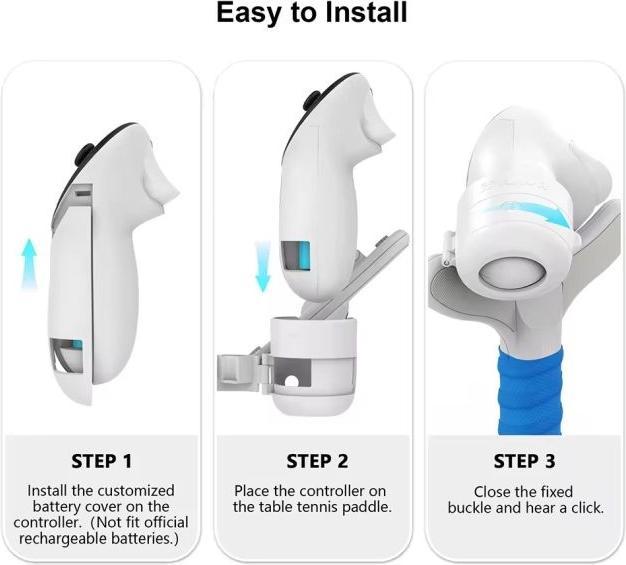 Easy to Install

STEP 1

Install the customized battery cover on the controller. (Not fit official rechargeable batteries.)

STEP 2

Place the controller on the table tennis paddle.

STEP 3

Close the fixed buckle and hear a click.