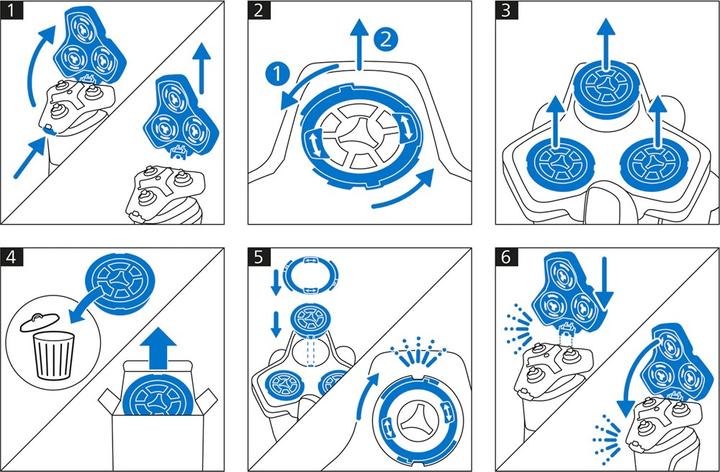 1

2

1

2

3

4

5

6