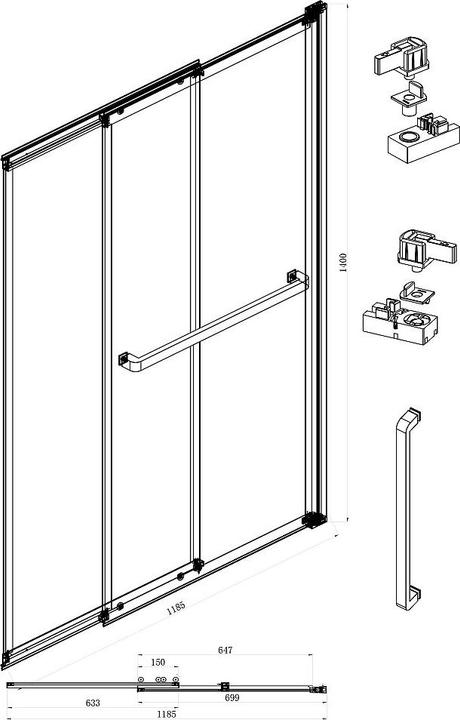 1400

1185

647

150

633

699

1185