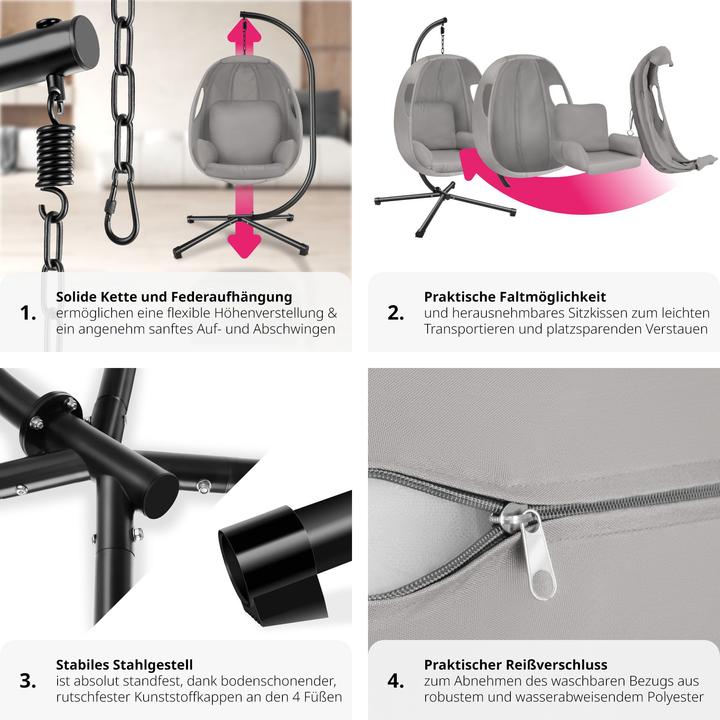 1. Solide Kette und Federaufhängung
ermöglichen eine flexible Höhenverstellung & ein angenehm sanftes Auf- und Abschwingen

2. Praktische Faltmöglichkeit
und herausnehmbares Sitzkissen zum leichten Transportieren und platzsparenden Verstauen

3. Stabiles Stahlgestell
ist absolut standfest, dank bodenschonender, rutschfester Kunststoffkappen an den 4 Füßen

4. Praktischer Reißverschluss
zum Abnehmen des waschbaren Bezugs aus robustem und wasserabweisendem Polyester