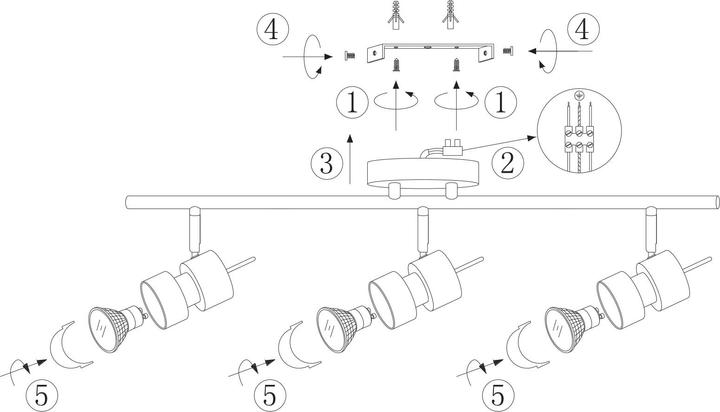 4
4
1
1
3
2
5
5
5