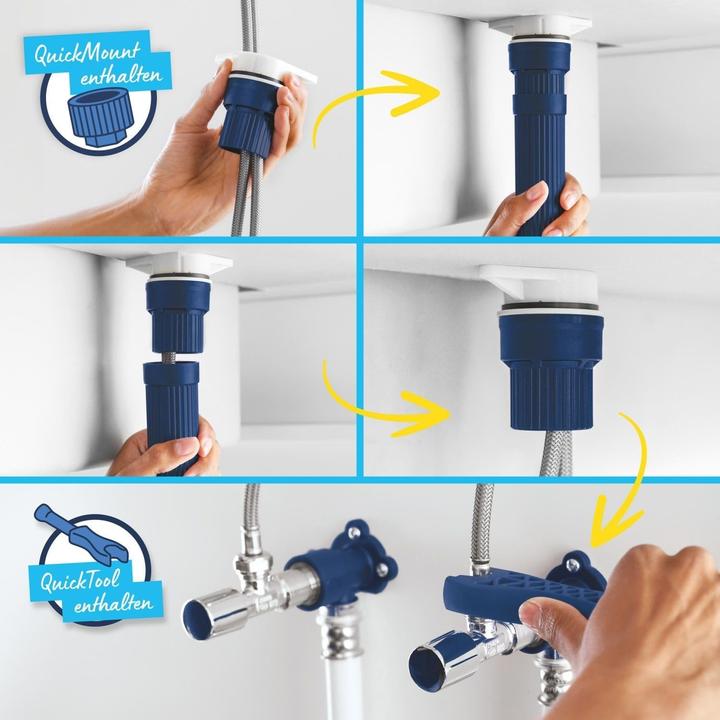 QuickMount enthalten

QuickTool enthalten