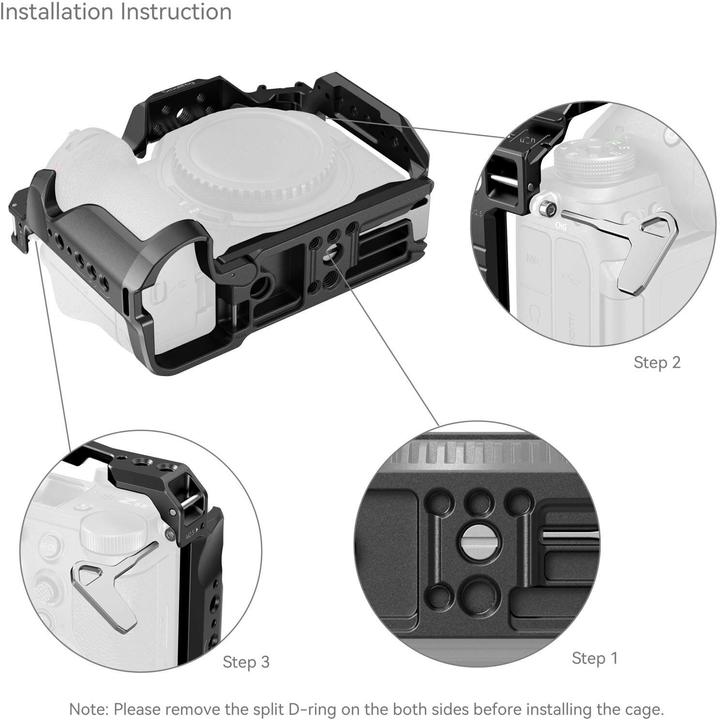 Installation Instruction

Step 2

Step 3

Step 1

Note: Please remove the split D-ring on the both sides before installing the cage.