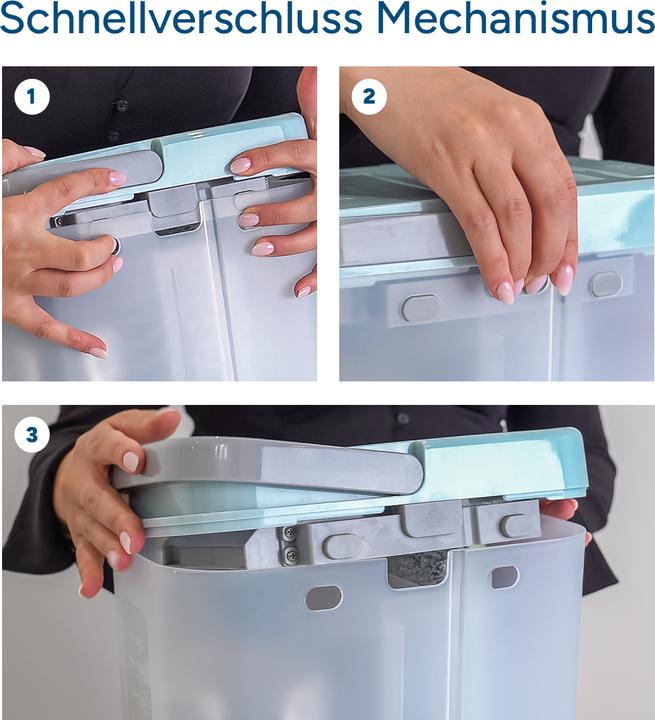 Schnellverschluss Mechanismus

1

2

3