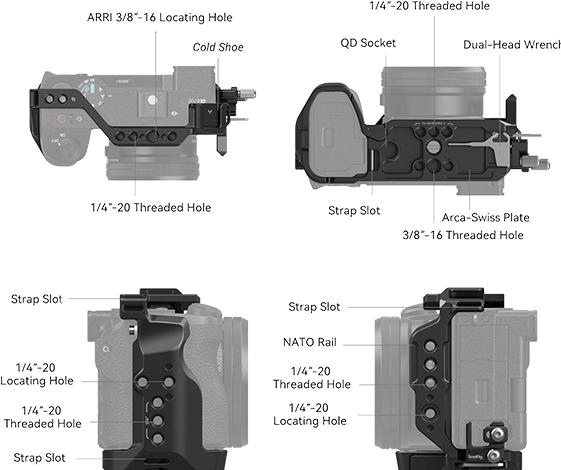 ARRI 3/8"-16 Locating Hole

Cold Shoe

1/4"-20 Threaded Hole

1/4"-20 Threaded Hole

QD Socket

Dual-Head Wrench

Strap Slot

Arca-Swiss Plate

3/8"-16 Threaded Hole

Strap Slot

1/4"-20 Locating Hole

1/4"-20 Threaded Hole

Strap Slot

Strap Slot

NATO Rail

1/4"-20 Threaded Hole

1/4"-20 Locating Hole