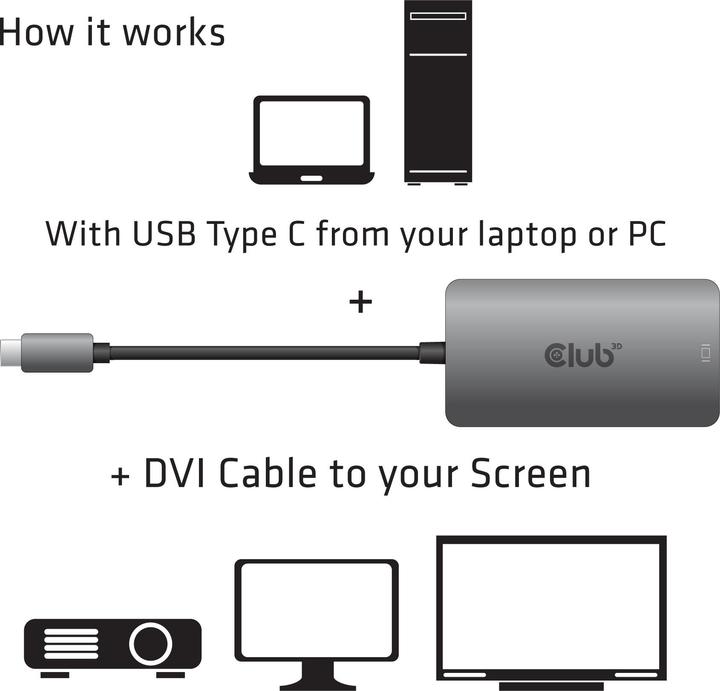 How it works

With USB Type C from your laptop or PC

+

Club 3D

+ DVI Cable to your Screen