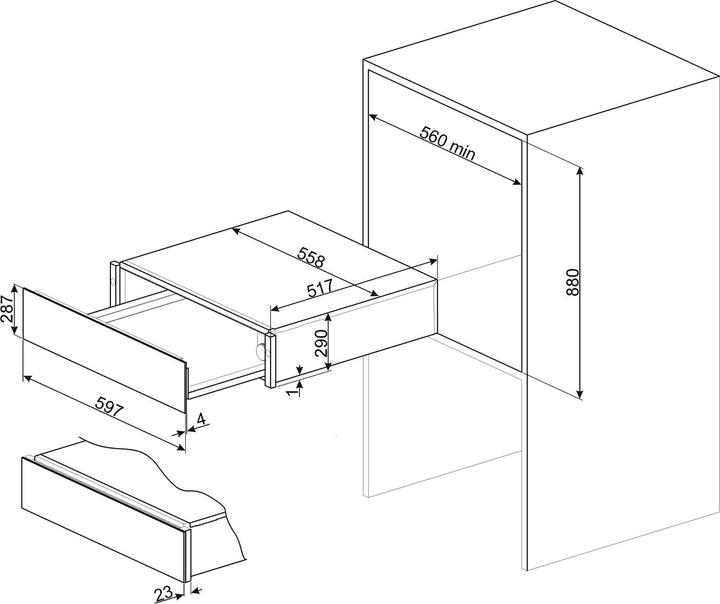 560 min
880
558
517
287
290
1
597
4
23