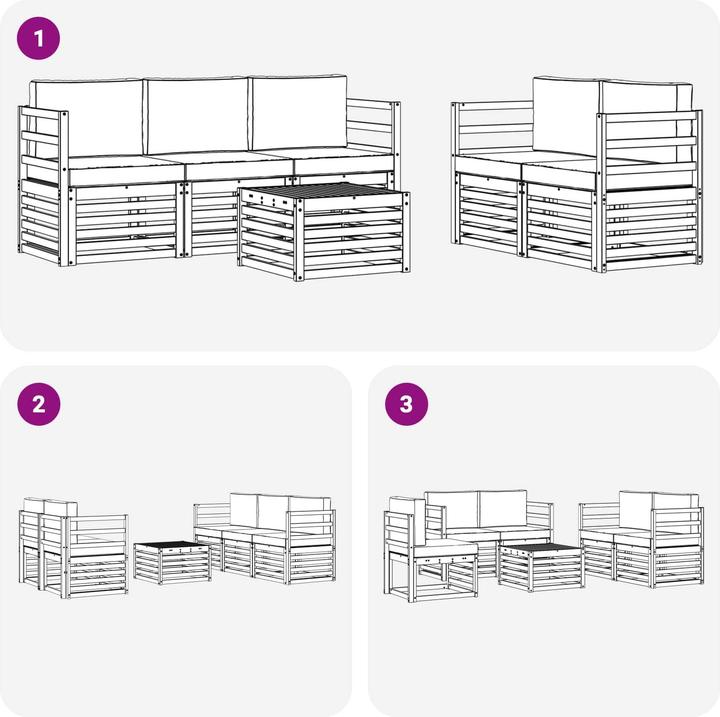 1

2

3