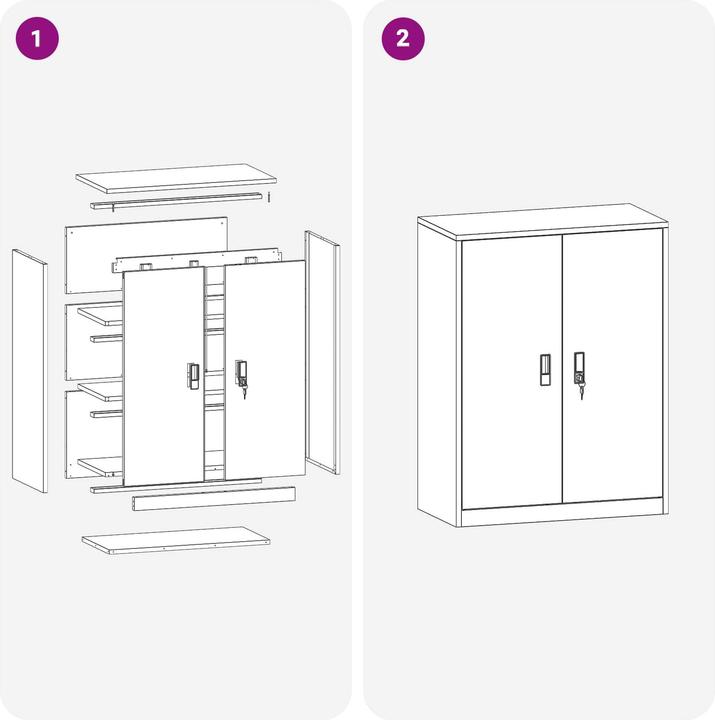 1

2