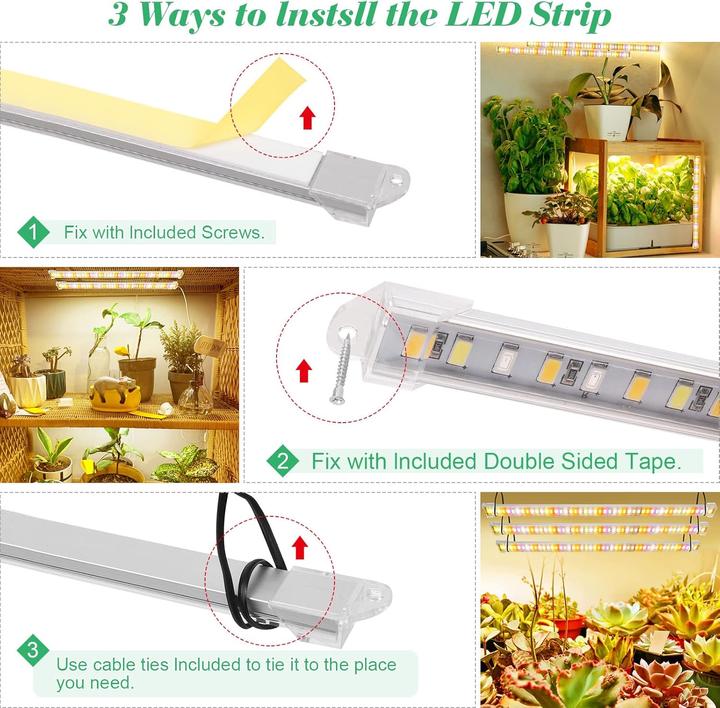 3 Ways to Instsll the LED Strip

1 Fix with Included Screws.

2 Fix with Included Double Sided Tape.

3 Use cable ties Included to tie it to the place you need.