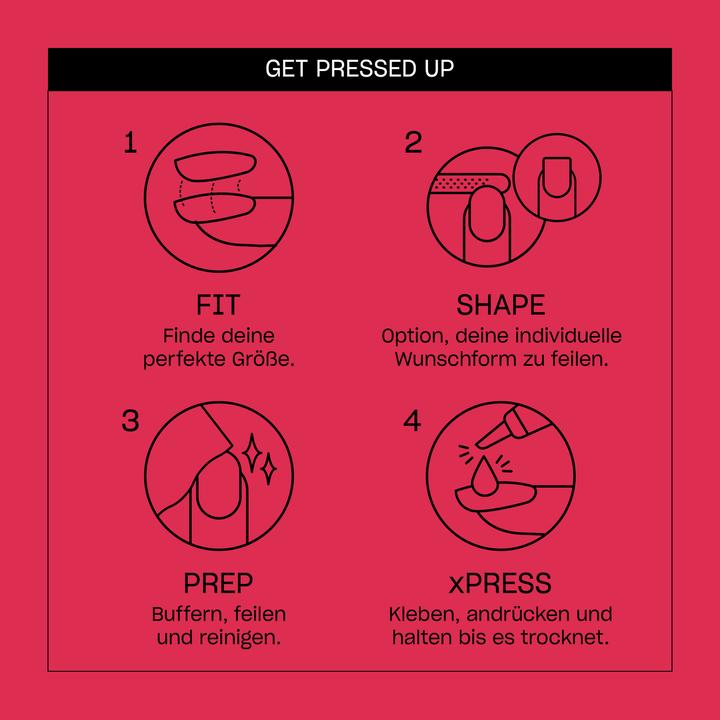 GET PRESSED UP

1

FIT
Finde deine perfekte Größe.

2

SHAPE
Option, deine individuelle Wunschform zu feilen.

3

PREP
Buffern, feilen und reinigen.

4

xPRESS
Kleben, andrücken und halten bis es trocknet.