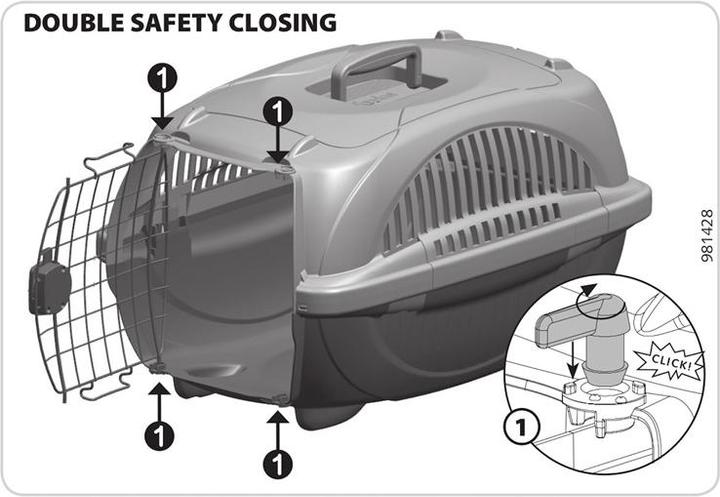 DOUBLE SAFETY CLOSING

1

1

1

1

981428

CLICK!

1