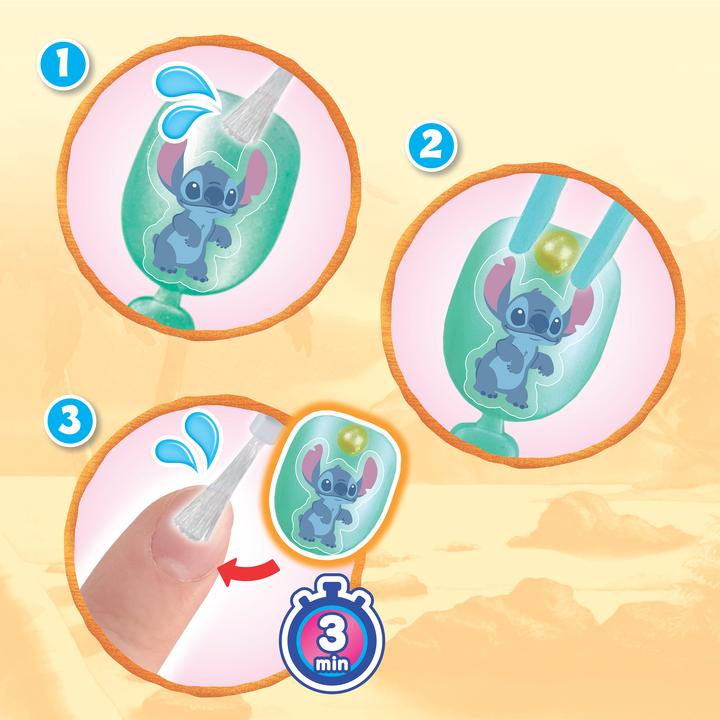 1

2

3

3
min