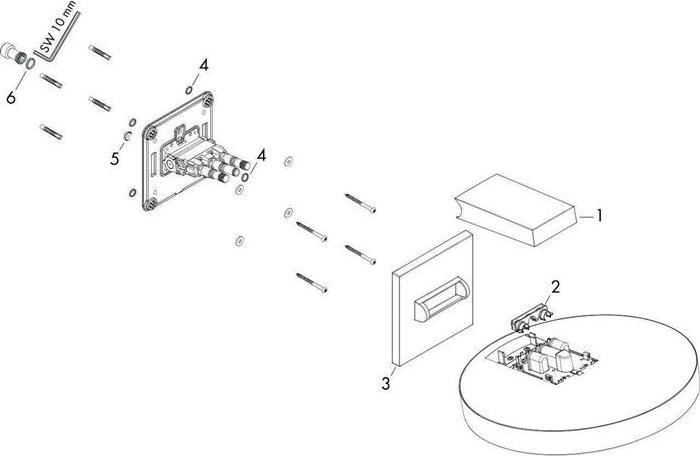 SW 10 mm
6
4
5
4
1
2
3