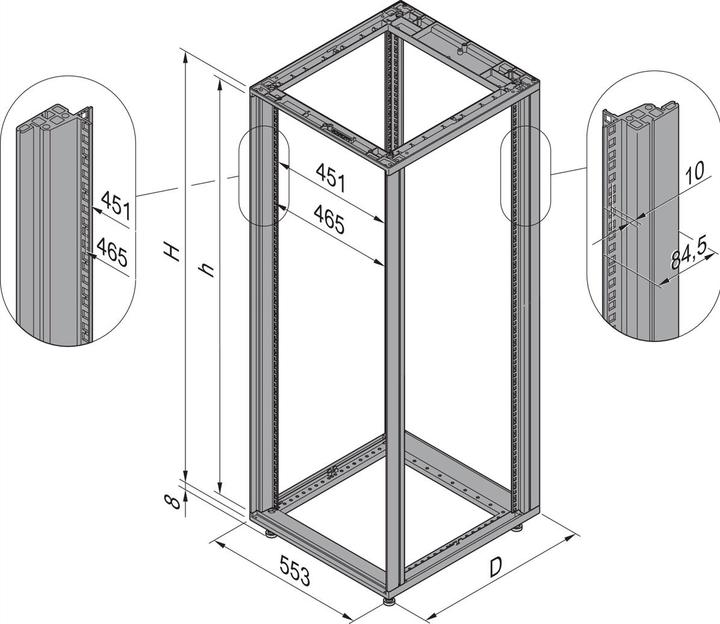 451
465
H
h
451
465
10
84,5
8
553
D