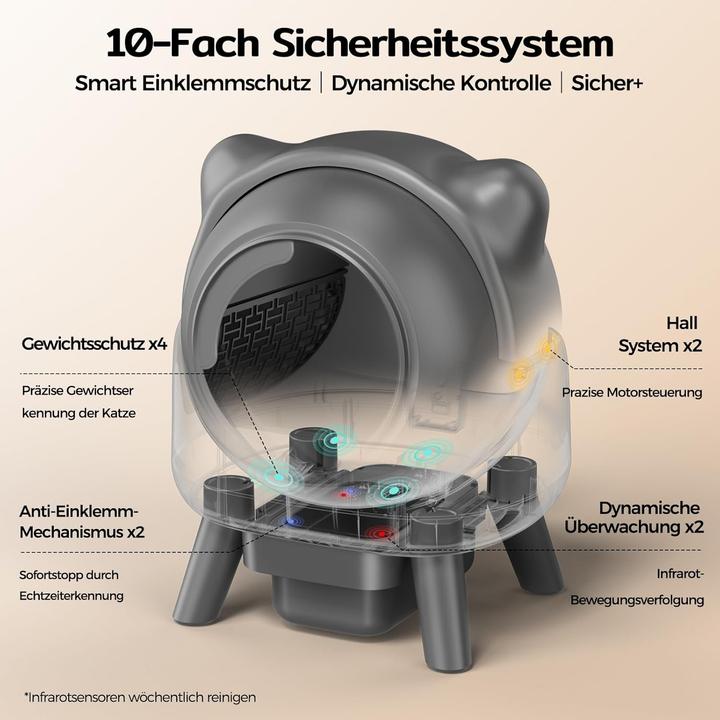 10-Fach Sicherheitssystem

Smart Einklemmschutz | Dynamische Kontrolle | Sicher+

Gewichtsschutz x4

Präzise Gewichtser kennung der Katze

Hall System x2

Prazise Motorsteuerung

Anti-Einklemm-Mechanismus x2

Sofortstopp durch Echtzeiterkennung

Dynamische Überwachung x2

Infrarot-Bewegungsverfolgung

*Infrarotsensoren wöchentlich reinigen