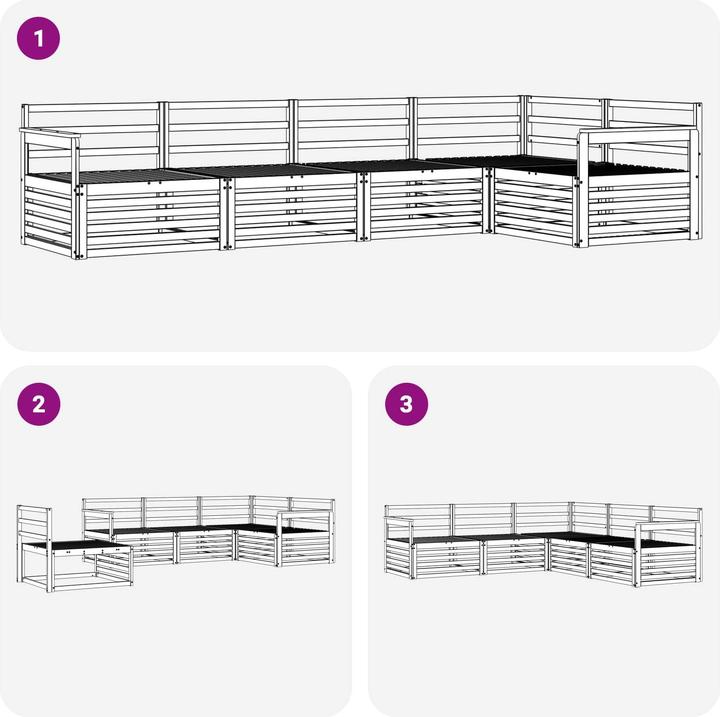 1

2

3