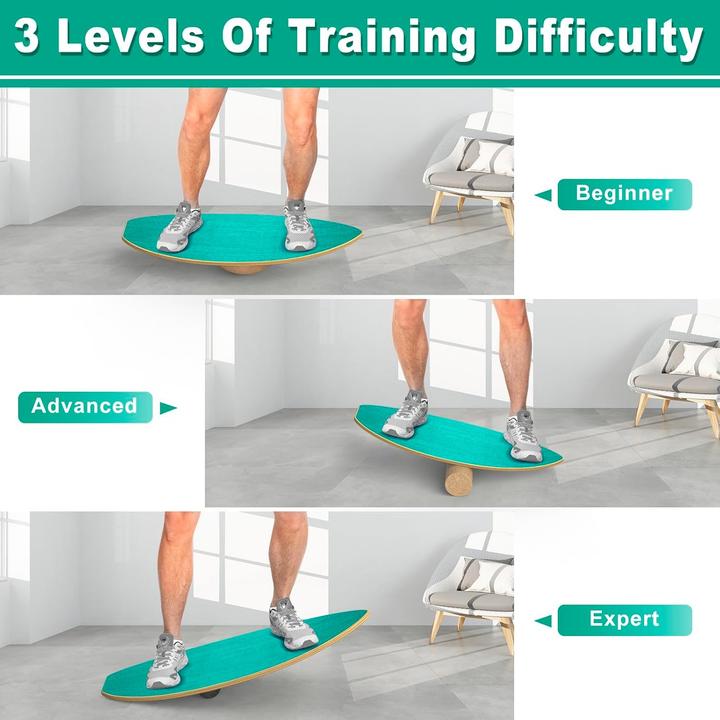 3 Levels Of Training Difficulty

Beginner

Advanced

Expert