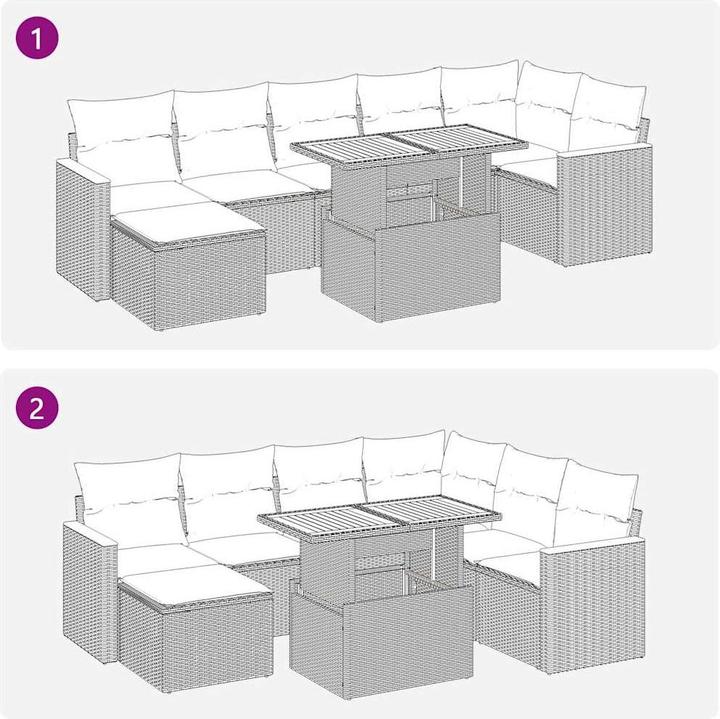 1

2