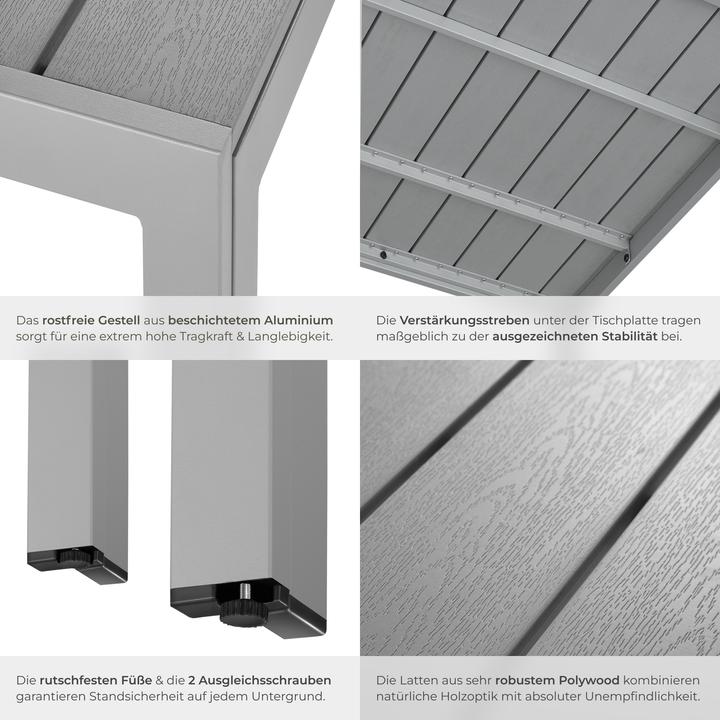 Das rostfreie Gestell aus beschichtetem Aluminium sorgt für eine extrem hohe Tragkraft & Langlebigkeit.

Die Verstärkungsstreben unter der Tischplatte tragen maßgeblich zu der ausgezeichneten Stabilität bei.

Die rutschfesten Füße & die 2 Ausgleichsschrauben garantieren Standsicherheit auf jedem Untergrund.

Die Latten aus sehr robustem Polywood kombinieren natürliche Holzoptik mit absoluter Unempfindlichkeit.