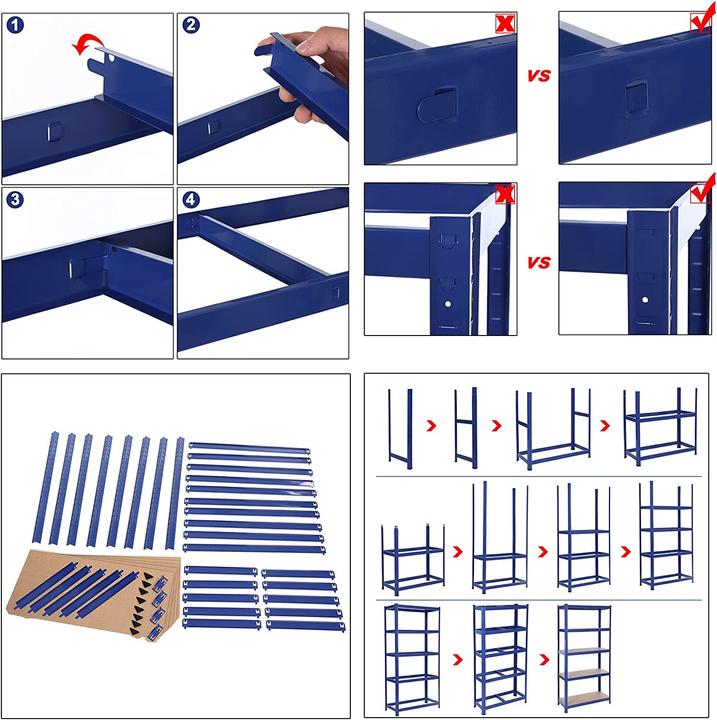 1

2

3

4

VS

VS