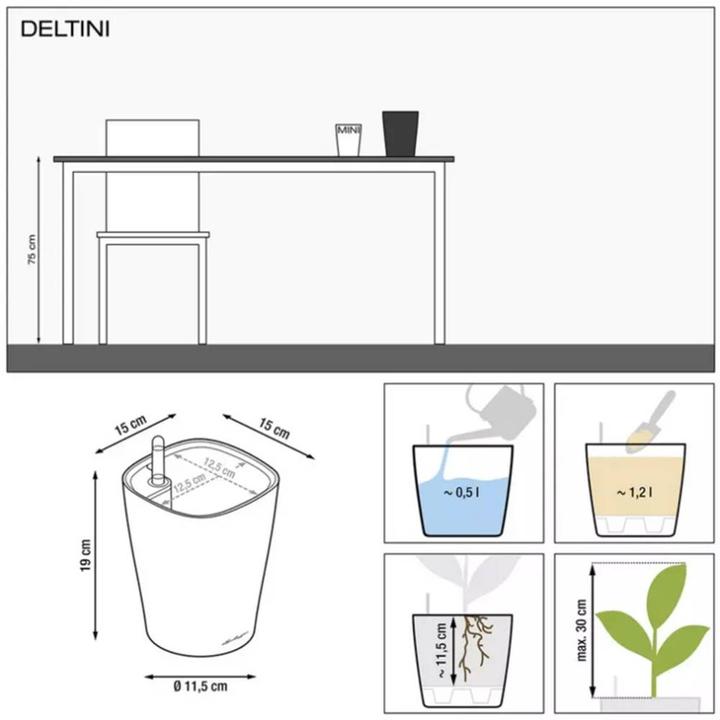 DELTINI

MINI

75 cm

15 cm
15 cm
12,5 cm
12,5 cm
19 cm
Ø 11,5 cm

~ 0,5 l

~ 1,2 l

~ 11,5 cm

max. 30 cm