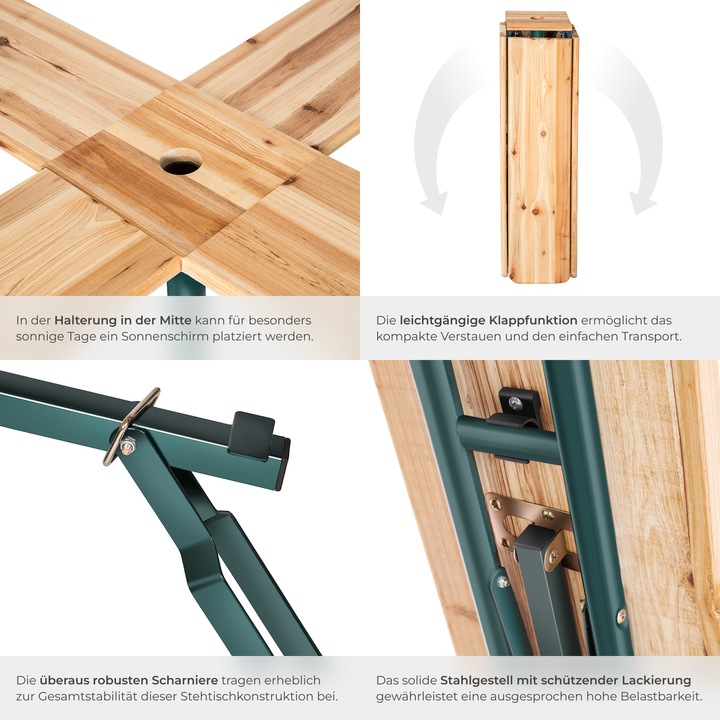 In der Halterung in der Mitte kann für besonders sonnige Tage ein Sonnenschirm platziert werden.

Die leichtgängige Klappfunktion ermöglicht das kompakte Verstauen und den einfachen Transport.

Die überaus robusten Scharniere tragen erheblich zur Gesamtstabilität dieser Stehtischkonstruktion bei.

Das solide Stahlgestell mit schützender Lackierung gewährleistet eine ausgesprochen hohe Belastbarkeit.