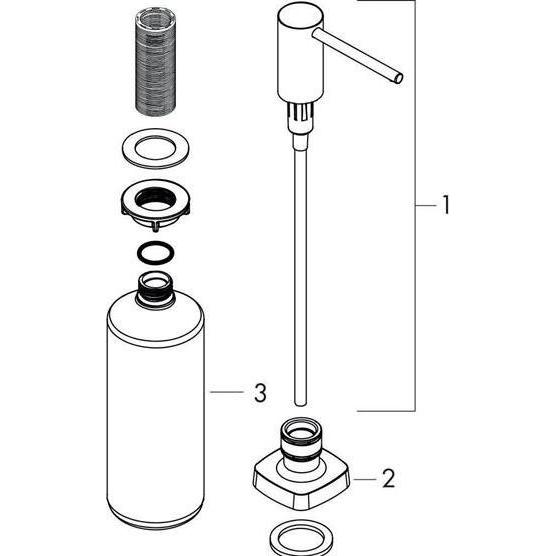 1
3
2