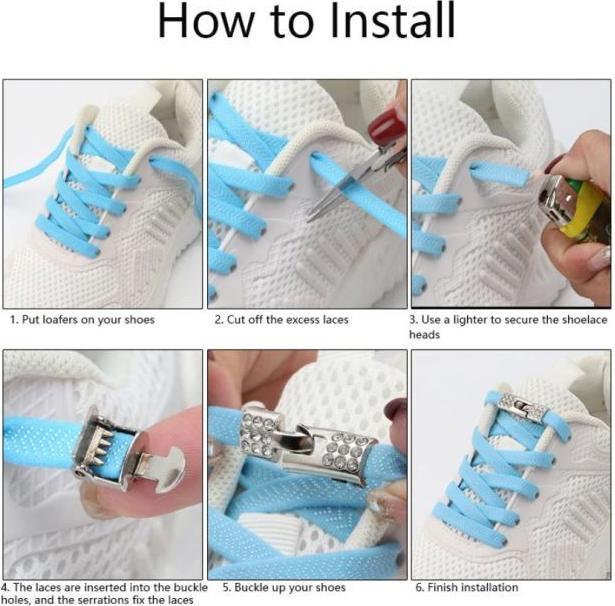 How to Install

1. Put loafers on your shoes

2. Cut off the excess laces

3. Use a lighter to secure the shoelace heads

4. The laces are inserted into the buckle holes, and the serrations fix the laces

5. Buckle up your shoes

6. Finish installation