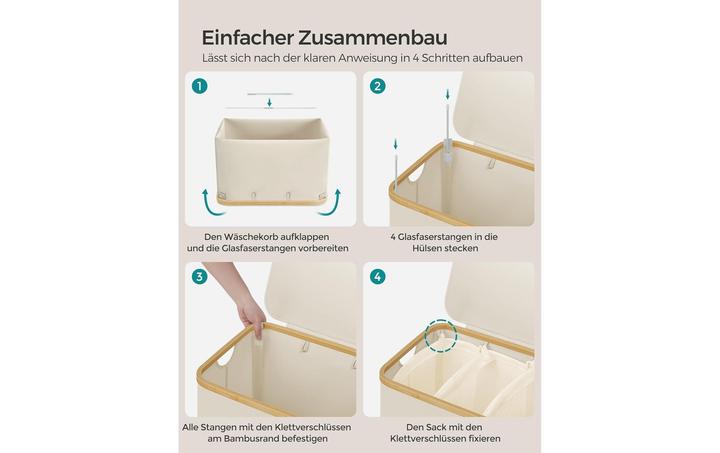 Einfacher Zusammenbau

Lässt sich nach der klaren Anweisung in 4 Schritten aufbauen

1

Den Wäschekorb aufklappen und die Glasfaserstangen vorbereiten

2

4 Glasfaserstangen in die Hülsen stecken

3

Alle Stangen mit den Klettverschlüssen am Bambusrand befestigen

4

Den Sack mit den Klettverschlüssen fixieren