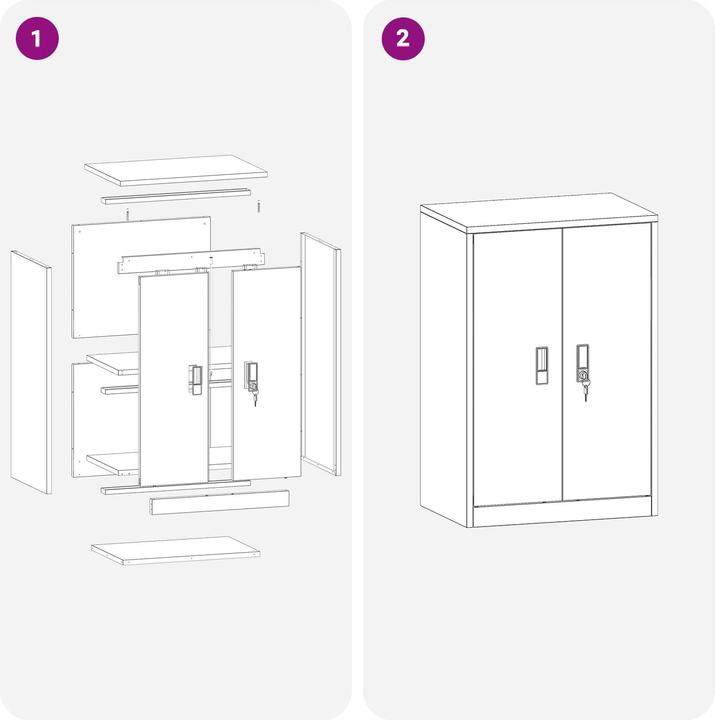 1

2