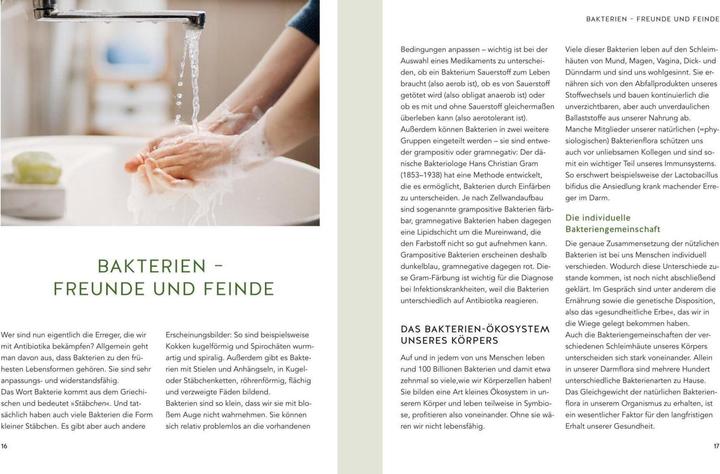 BAKTERIEN – FREUNDE UND FEINDE

Wer sind nun eigentlich die Erreger, die wir mit Antibiotika bekämpfen? Allgemein geht man davon aus, dass Bakterien zu den frühesten Lebensformen gehören. Sie sind sehr anpassungs- und widerstandsfähig.
Das Wort Bakterie kommt aus dem Griechischen und bedeutet »Stäbchen«. Und tatsächlich haben auch viele Bakterien die Form kleiner Stäbchen. Es gibt aber auch andere

Erscheinungsbilder: So sind beispielsweise Kokken kugelförmig und Spirochäten wurmartig und spiralig. Außerdem gibt es Bakterien mit Stielen und Anhängseln, in Kugel- oder Stäbchenketten, röhrenförmig, flächig und verzweigte Fäden bildend.
Bakterien sind so klein, dass wir sie mit bloßem Auge nicht wahrnehmen. Sie können sich relativ problemlos an die vorhandenen

16

BAKTERIEN – FREUNDE UND FEINDE

Bedingungen anpassen – wichtig ist bei der Auswahl eines Medikaments zu unterscheiden, ob ein Bakterium Sauerstoff zum Leben braucht (also aerob ist), ob es von Sauerstoff getötet wird (also obligat anaerob ist) oder ob es mit und ohne Sauerstoff gleichermaßen überleben kann (also aerotolerant ist).
Außerdem können Bakterien in zwei weitere Gruppen eingeteilt werden – sie sind entweder grampositiv oder gramnegativ: Der dänische Bakteriologe Hans Christian Gram (1853–1938) hat eine Methode entwickelt, die es ermöglicht, Bakterien durch Einfärben zu unterscheiden. Je nach Zellwandaufbau sind sogenannte grampositive Bakterien färbbar, gramnegative Bakterien haben dagegen eine Lipidschicht um die Mureinwand, die den Farbstoff nicht so gut aufnehmen kann. Grampositive Bakterien erscheinen deshalb dunkelblau, gramnegative dagegen rot. Diese Gram-Färbung ist wichtig für die Diagnose bei Infektionskrankheiten, weil die Bakterien unterschiedlich auf Antibiotika reagieren.

DAS BAKTERIEN-ÖKOSYSTEM UNSERES KÖRPERS

Auf und in jedem von uns Menschen leben rund 100 Billionen Bakterien und damit etwa zehnmal so viele,wie wir Körperzellen haben! Sie bilden eine Art kleines Ökosystem in unserem Körper und leben teilweise in Symbiose, profitieren also voneinander. Ohne sie wären wir nicht lebensfähig.

Viele dieser Bakterien leben auf den Schleimhäuten von Mund, Magen, Vagina, Dick- und Dünndarm und sind uns wohlgesinnt. Sie ernähren sich von den Abfallprodukten unseres Stoffwechsels und bauen kontinuierlich die unverzichtbaren, aber auch unverdaulichen Ballaststoffe aus unserer Nahrung ab.
Manche Mitglieder unserer natürlichen (=physiologischen) Bakterienflora schützen uns auch vor unliebsamen Kollegen und sind somit ein wichtiger Teil unseres Immunsystems. So erschwert beispielsweise der Lactobacillus bifidus die Ansiedlung krank machender Erreger im Darm.

Die individuelle Bakteriengemeinschaft

Die genaue Zusammensetzung der nützlichen Bakterien ist bei uns Menschen individuell verschieden. Wodurch diese Unterschiede zustande kommen, ist noch nicht abschließend geklärt. Im Gespräch sind unter anderem die Ernährung sowie die genetische Disposition, also das »gesundheitliche Erbe«, das wir in die Wiege gelegt bekommen haben.
Auch die Bakteriengemeinschaften der verschiedenen Schleimhäute unseres Körpers unterscheiden sich stark voneinander. Allein in unserer Darmflora sind mehrere Hundert unterschiedliche Bakterienarten zu Hause.
Das Gleichgewicht der natürlichen Bakterienflora in unserem Organismus zu erhalten, ist ein wesentlicher Faktor für den langfristigen Erhalt unserer Gesundheit.

17