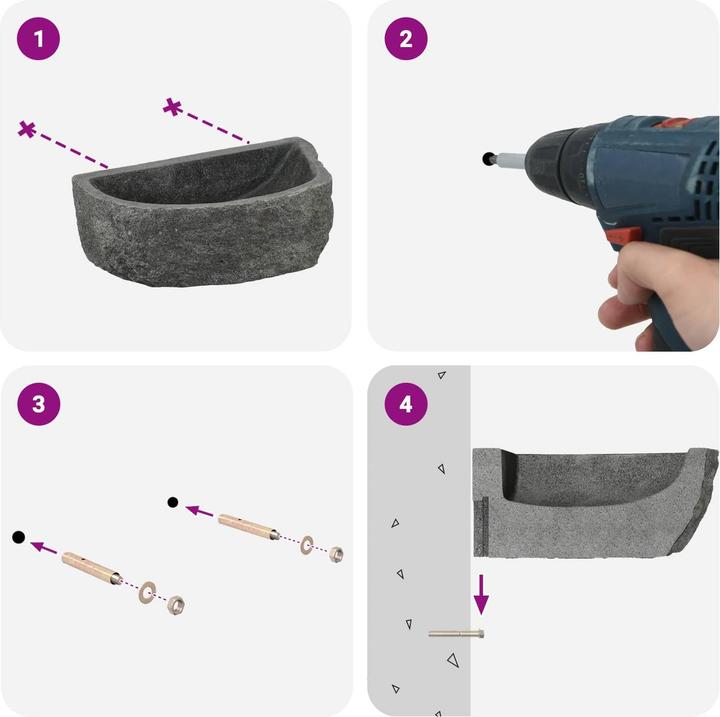 1

2

3

4