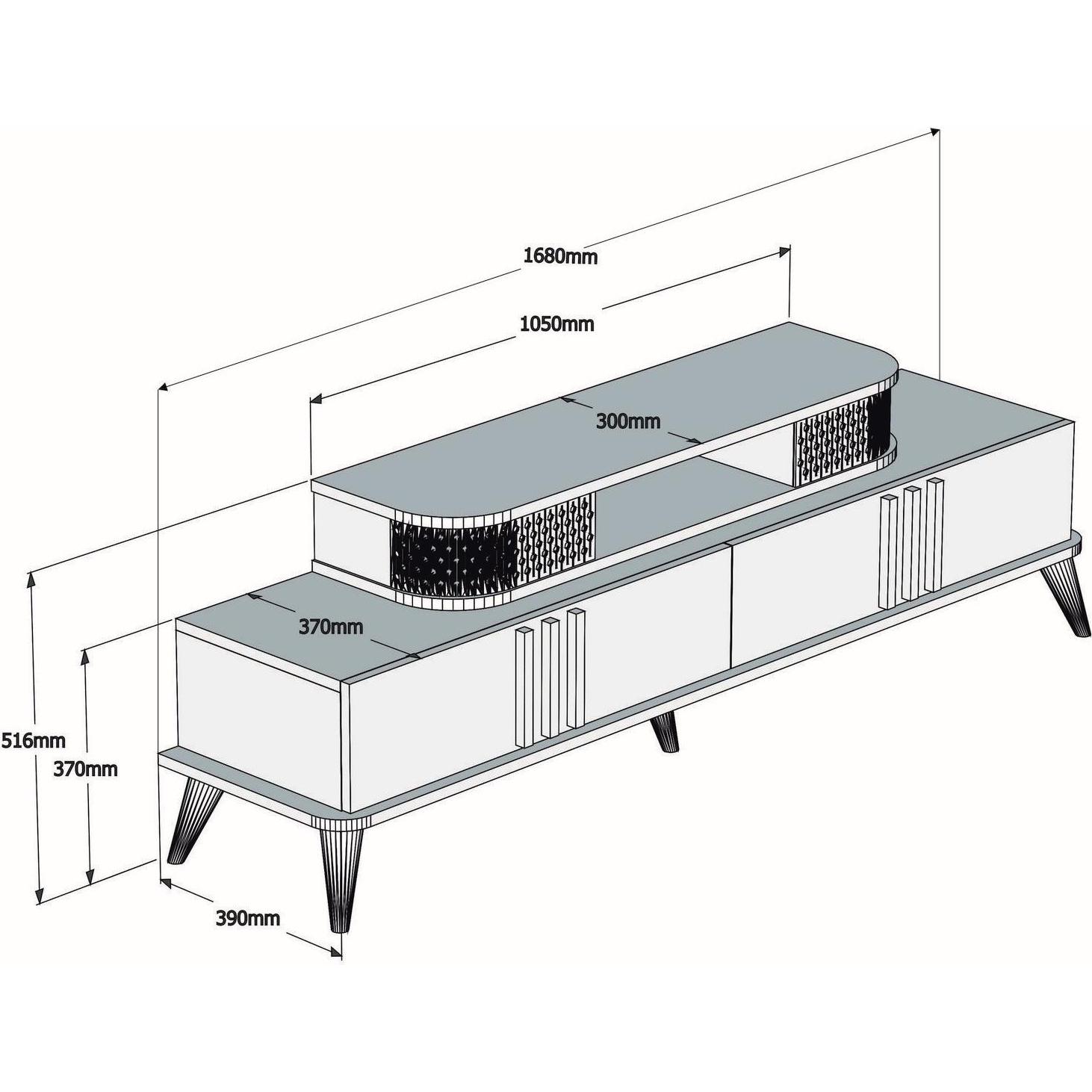 1680mm
1050mm
300mm
370mm
516mm
370mm
390mm