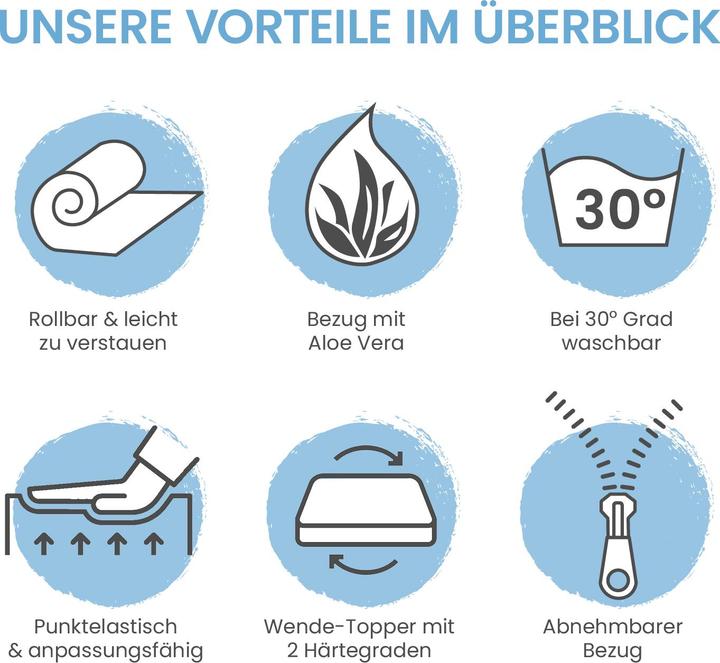 UNSERE VORTEILE IM ÜBERBLICK

Rollbar & leicht zu verstauen

Bezug mit Aloe Vera

30°

Bei 30° Grad waschbar

Punktelastisch & anpassungsfähig

Wende-Topper mit 2 Härtegraden

Abnehmbarer Bezug