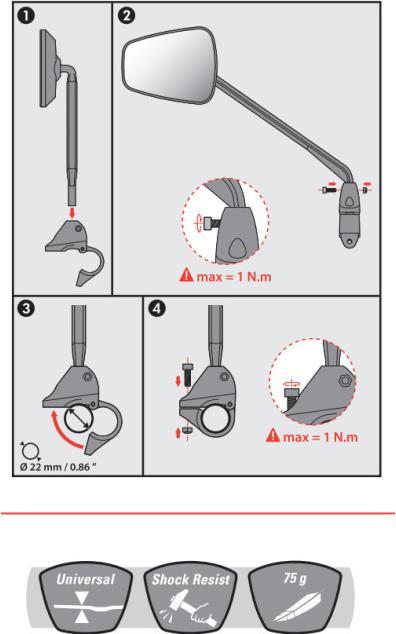 1

2

max = 1 N.m

3

Ø 22 mm / 0.86 "

4

max = 1 N.m

Universal

Shock Resist

75 g