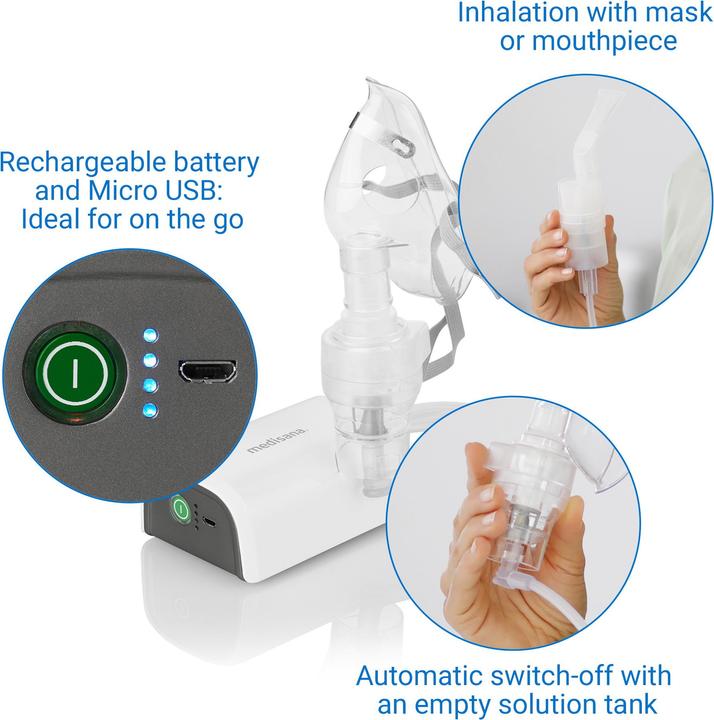 Inhalation with mask or mouthpiece

Rechargeable battery and Micro USB: Ideal for on the go

medisana

Automatic switch-off with an empty solution tank