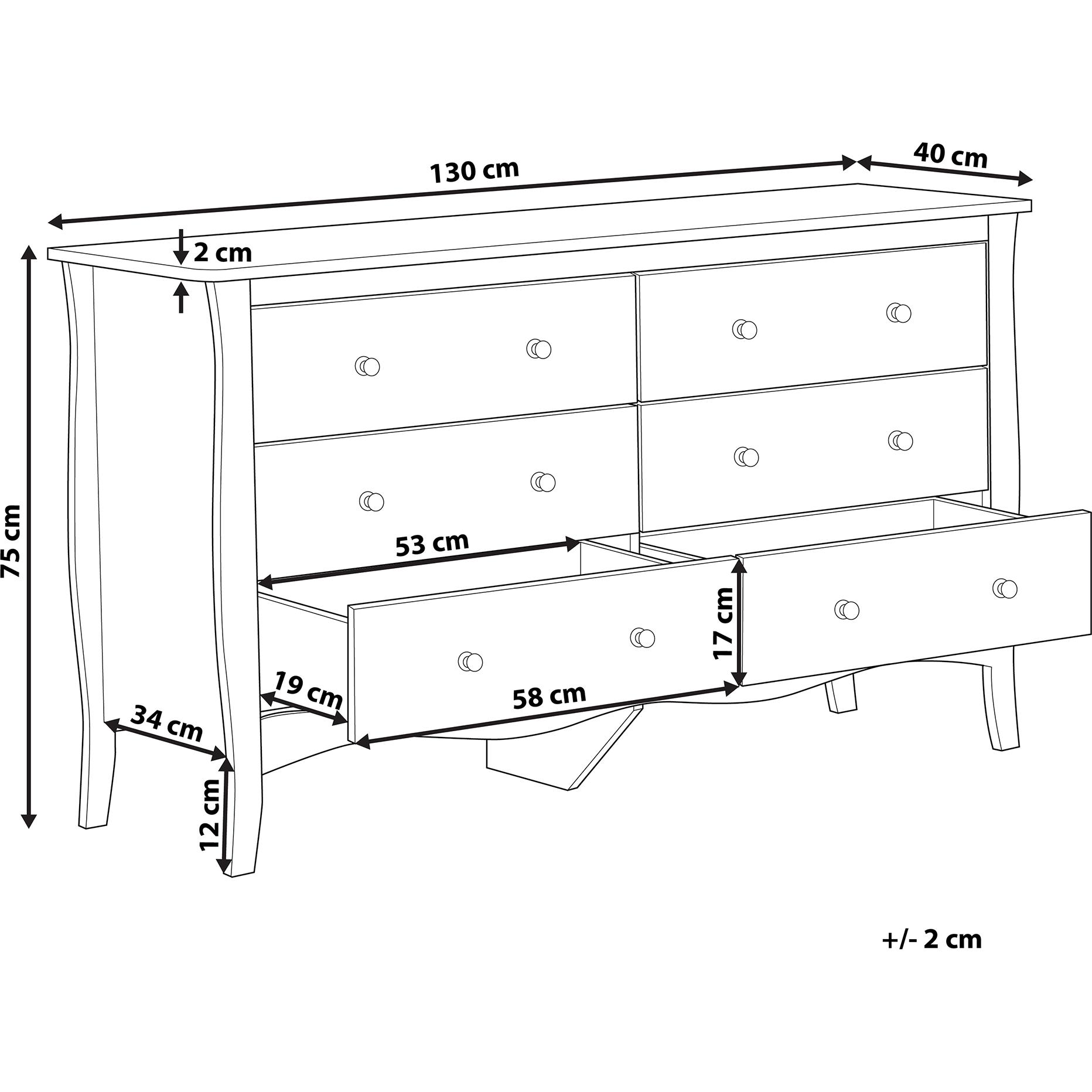 130 cm

40 cm

2 cm

75 cm

53 cm

17 cm

19 cm

58 cm

34 cm

12 cm

+/- 2 cm